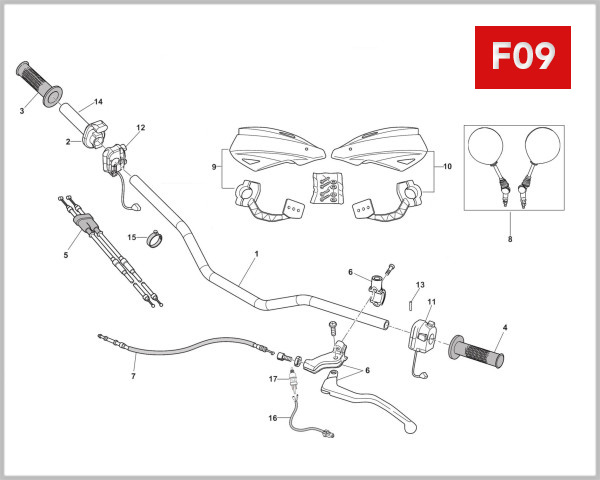 F09

3
14
2
12
9
10
8
5
15
1
6
13
11
4
7
6
17
16